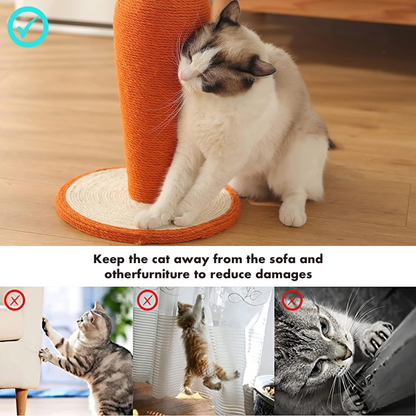 Keep the cat away from the sofa and otherfurniture to reduce damages