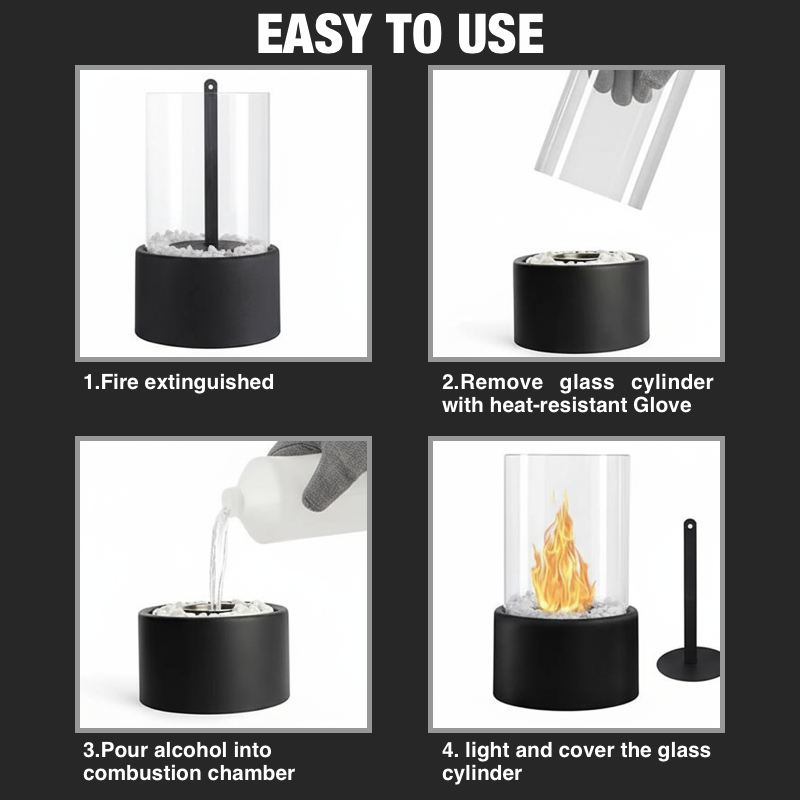 EASY TO USE

1.Fire extinguished

2.Remove glass cylinder with heat-resistant Glove

3.Pour alcohol into combustion chamber

4. light and cover the glass cylinder