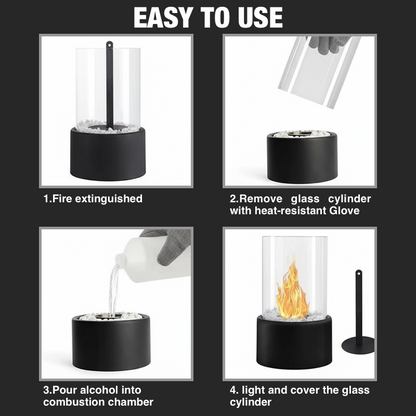 EASY TO USE

1.Fire extinguished

2.Remove glass cylinder with heat-resistant Glove

3.Pour alcohol into combustion chamber

4. light and cover the glass cylinder