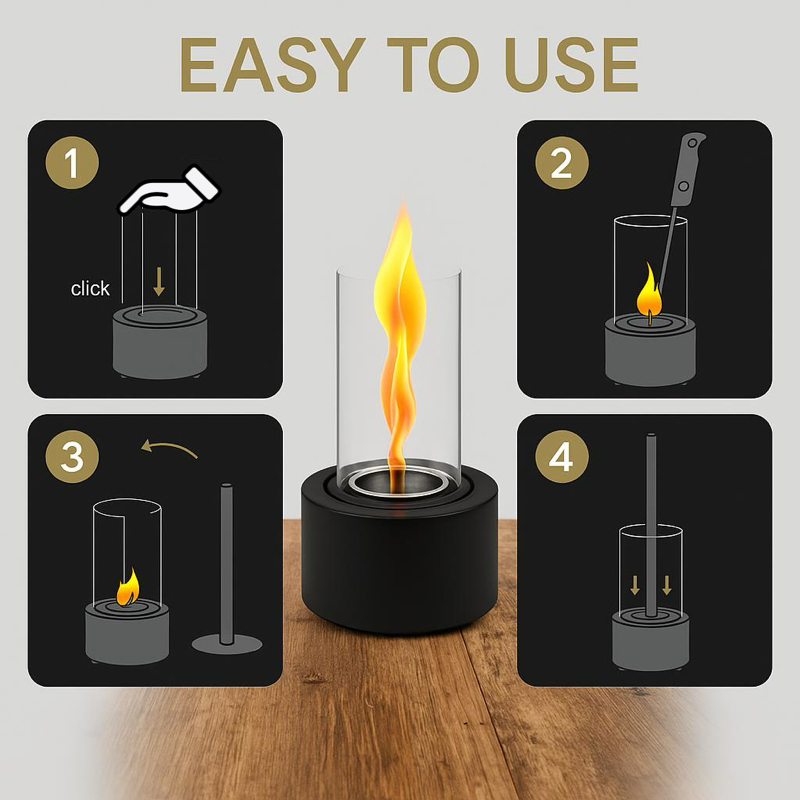 EASY TO USE

1

click

2

3

4