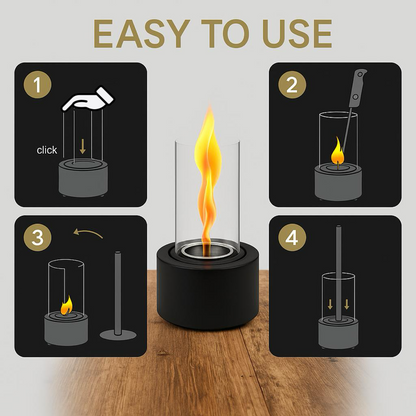 EASY TO USE

1

click

2

3

4