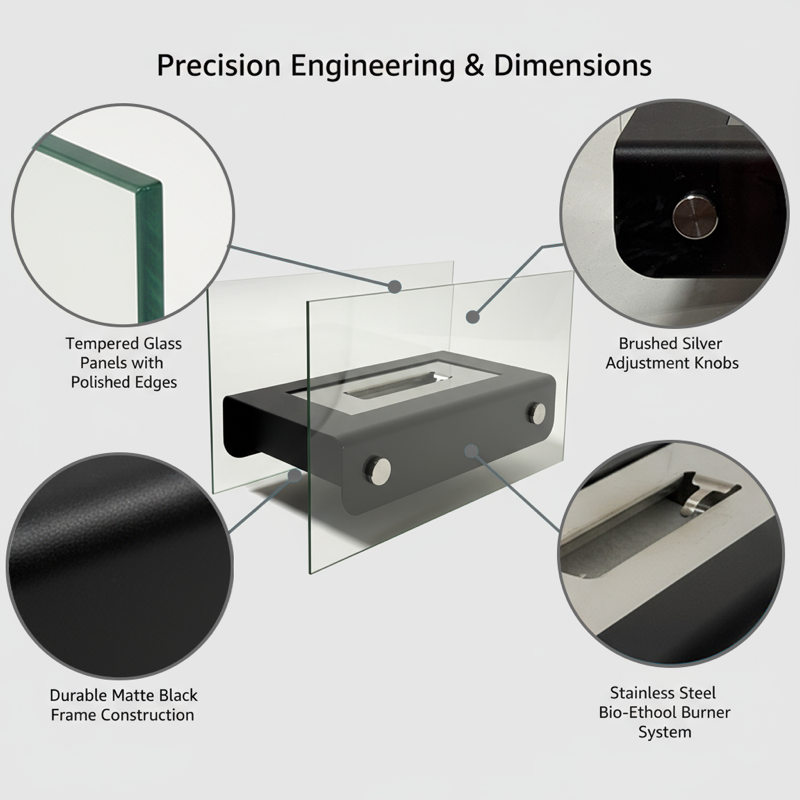 Precision Engineering & Dimensions

Tempered Glass Panels with Polished Edges

Brushed Silver Adjustment Knobs

Durable Matte Black Frame Construction

Stainless Steel Bio-Ethool Burner System